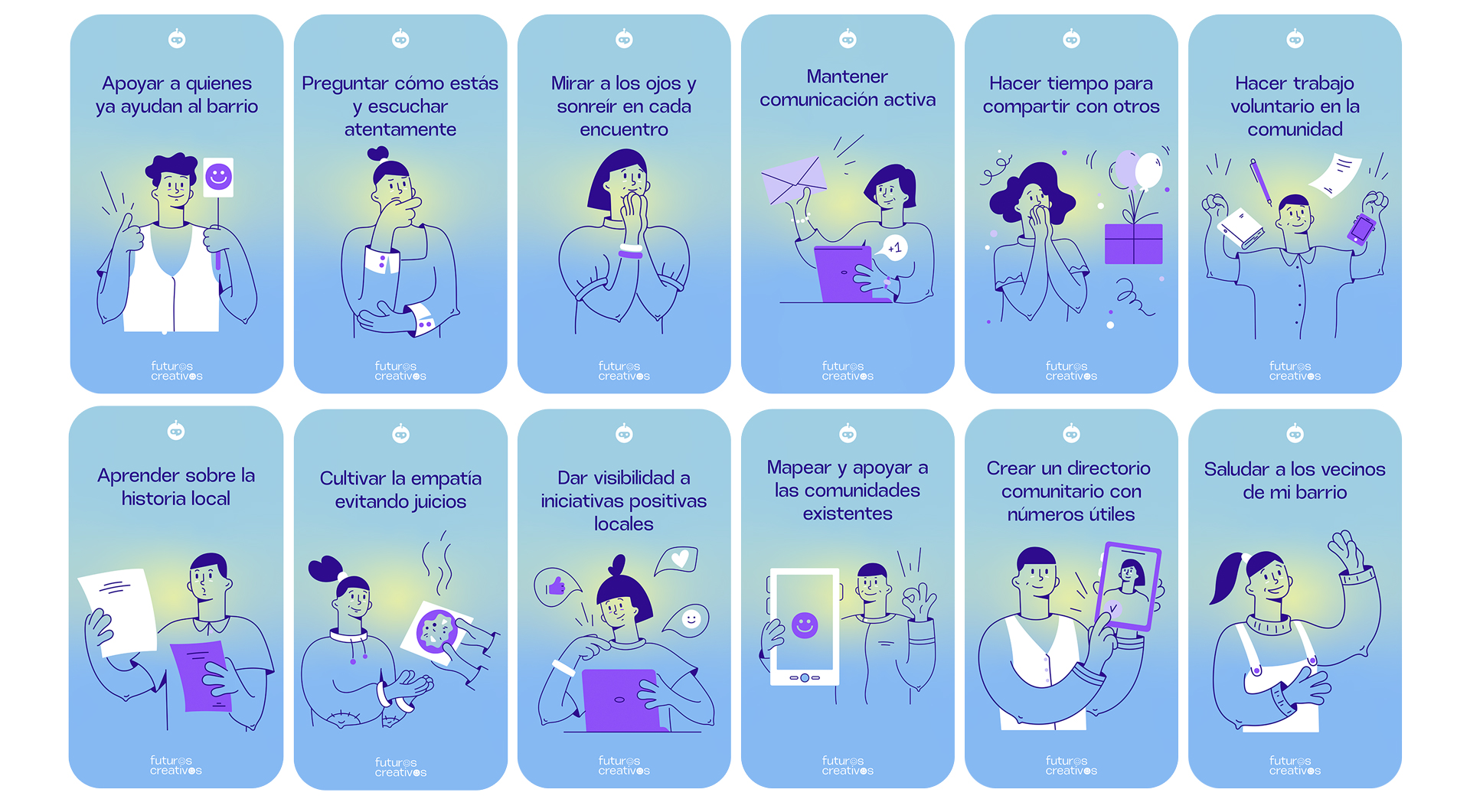 Apoyar a quienes ya ayudan al barrio

futuros creativos

Preguntar cómo estás y escuchar atentamente

futuros creativos

Mirar a los ojos y sonreír en cada encuentro

futuros creativos

Mantener comunicación activa

+1

futuros creativos

Hacer tiempo para compartir con otros

futuros creativos

Hacer trabajo voluntario en la comunidad

futuros creativos

Aprender sobre la historia local

futuros creativos

Cultivar la empatía evitando juicios

futuros creativos

Dar visibilidad a iniciativas positivas locales

futuros creativos

Mapear y apoyar a las comunidades existentes

futuros creativos

Crear un directorio comunitario con números útiles

futuros creativos

Saludar a los vecinos de mi barrio

futuros creativos